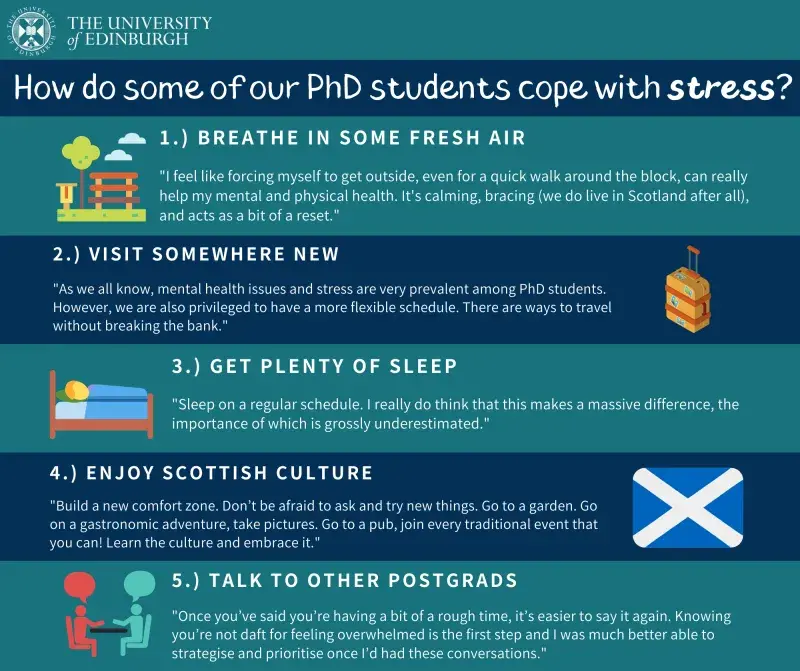 THE UNIVERSITY of EDINBURGH

How do some of our PhD students cope with stress?

1.) BREATHE IN SOME FRESH AIR

"I feel like forcing myself to get outside, even for a quick walk around the block, can really help my mental and physical health. It's calming, bracing (we do live in Scotland after all), and acts as a bit of a reset."

2.) VISIT SOMEWHERE NEW

"As we all know, mental health issues and stress are very prevalent among PhD students. However, we are also privileged to have a more flexible schedule. There are ways to travel without breaking the bank."

3.) GET PLENTY OF SLEEP

"Sleep on a regular schedule. I really do think that this makes a massive difference, the importance of which is grossly underestimated."

4.) ENJOY SCOTTISH CULTURE

"Build a new comfort zone. Don't be afraid to ask and try new things. Go to a garden. Go on a gastronomic adventure, take pictures. Go to a pub, join every traditional event that you can! Learn the culture and embrace it."

5.) TALK TO OTHER POSTGRADS

"Once you've said you're having a bit of a rough time, it's easier to say it again. Knowing you're not daft for feeling overwhelmed is the first step and I was much better able to strategise and prioritise once I'd had these conversations."